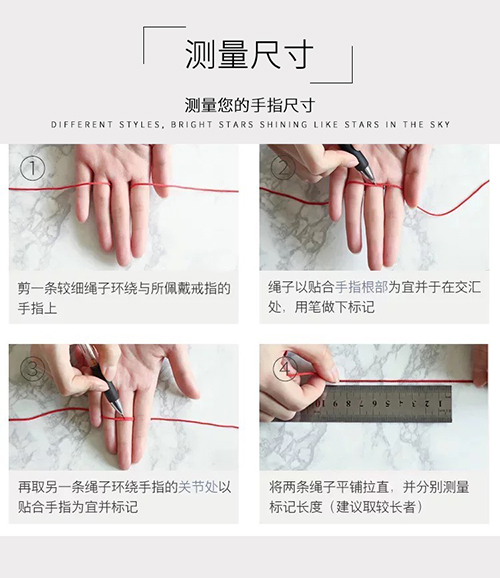 测量尺寸

测量您的手指尺寸

DIFFERENT STYLES, BRIGHT STARS SHINING LIKE STARS IN THE SKY

①

剪一条较细绳子环绕与所佩戴戒指的手指上

②

绳子以贴合手指根部为宜并于在交汇处，用笔做下标记

③

再取另一条绳子环绕手指的关节处以贴合手指为宜并标记

④

10 9 8 7 6 5 4 3 2 1

将两条绳子平铺拉直，并分别测量标记长度（建议取较长者）